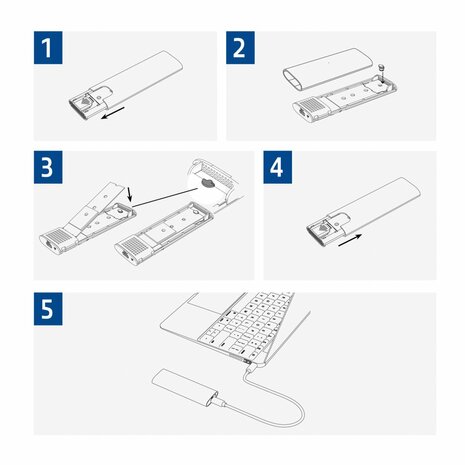 1

2

3

4

5